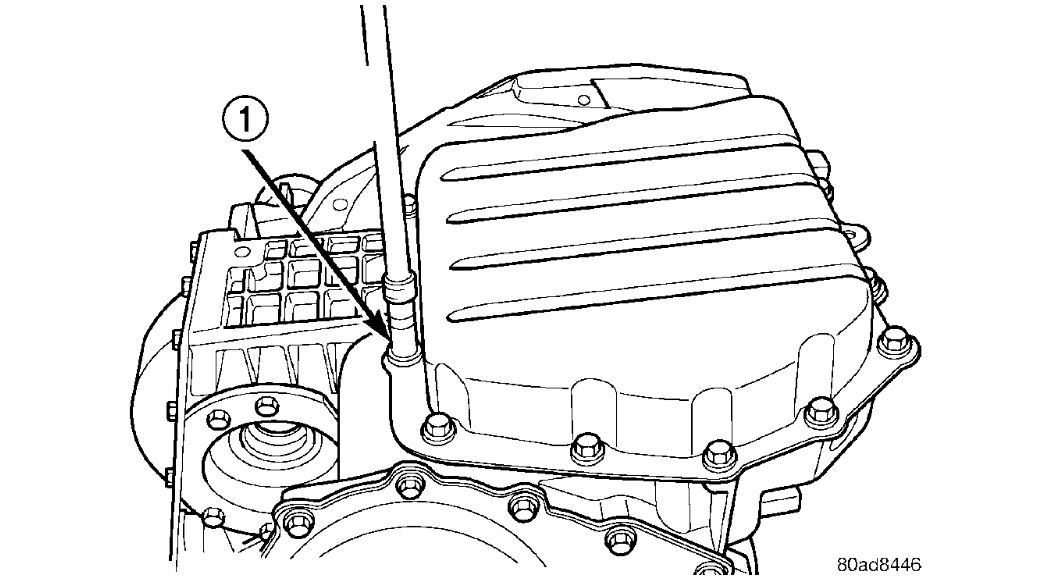 1

80ad8446