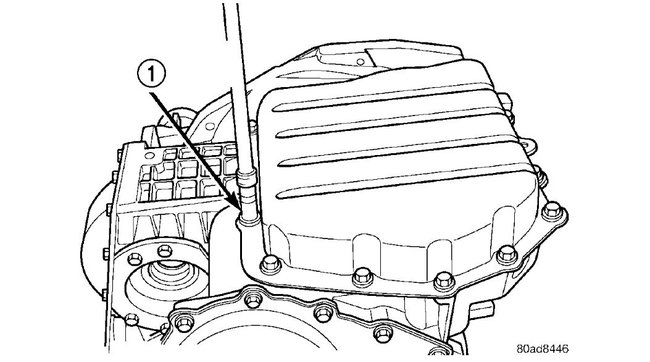 1

80ad8446