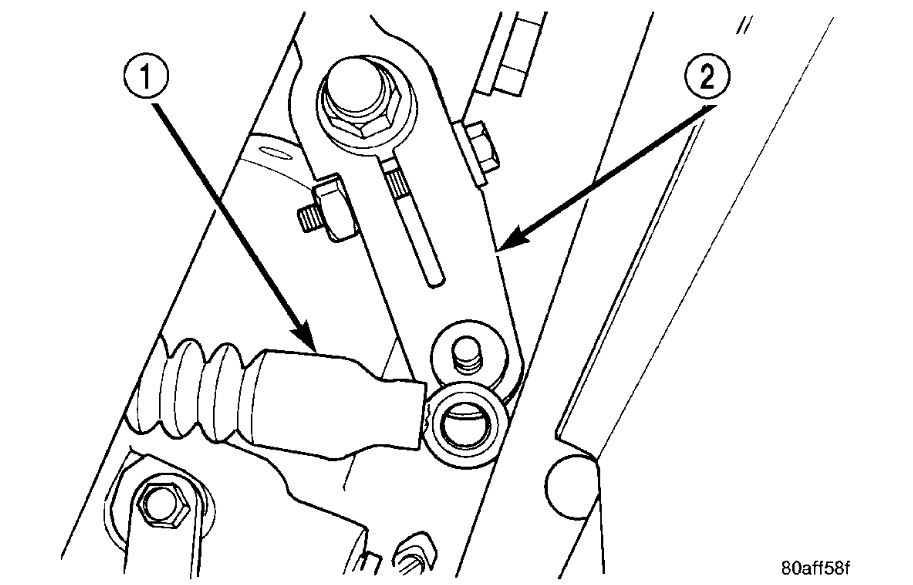 1
2
80aff58f