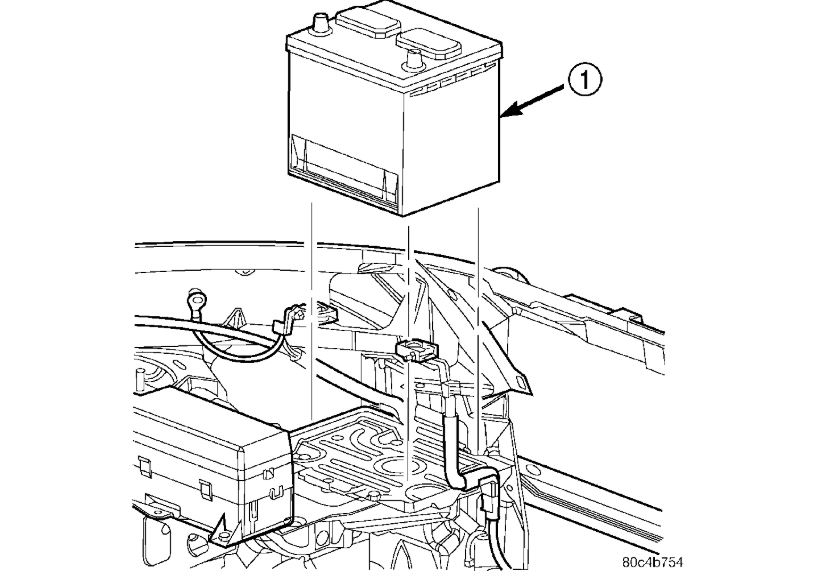 1

80c4b754