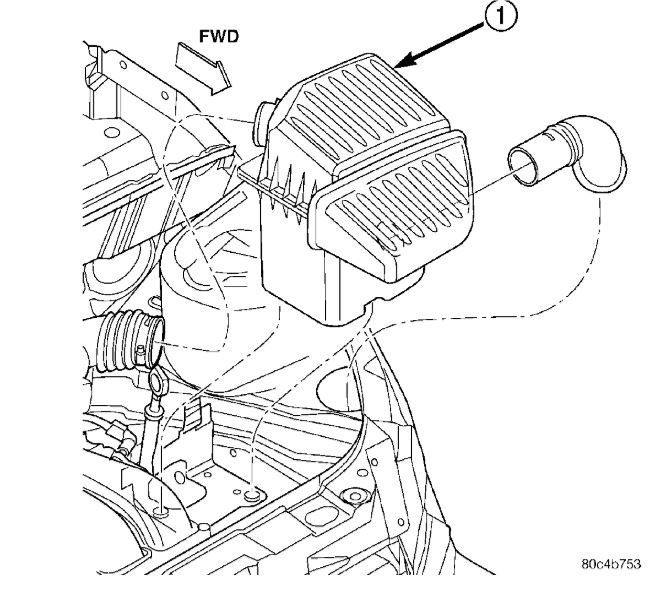 FWD

1

80c4b753