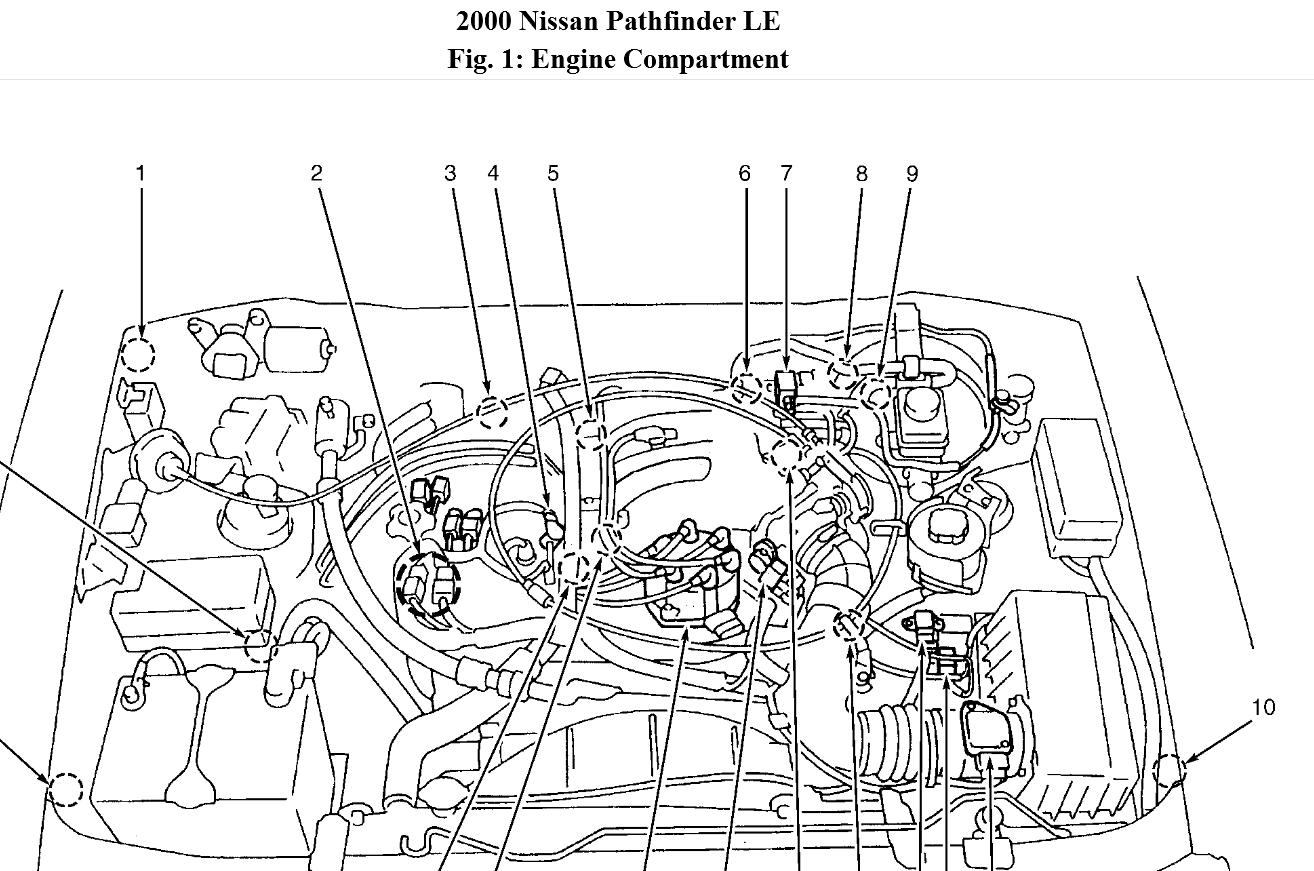 2000 Nissan Pathfinder LE
Fig. 1: Engine Compartment

1
2
3
4
5
6
7
8
9
10