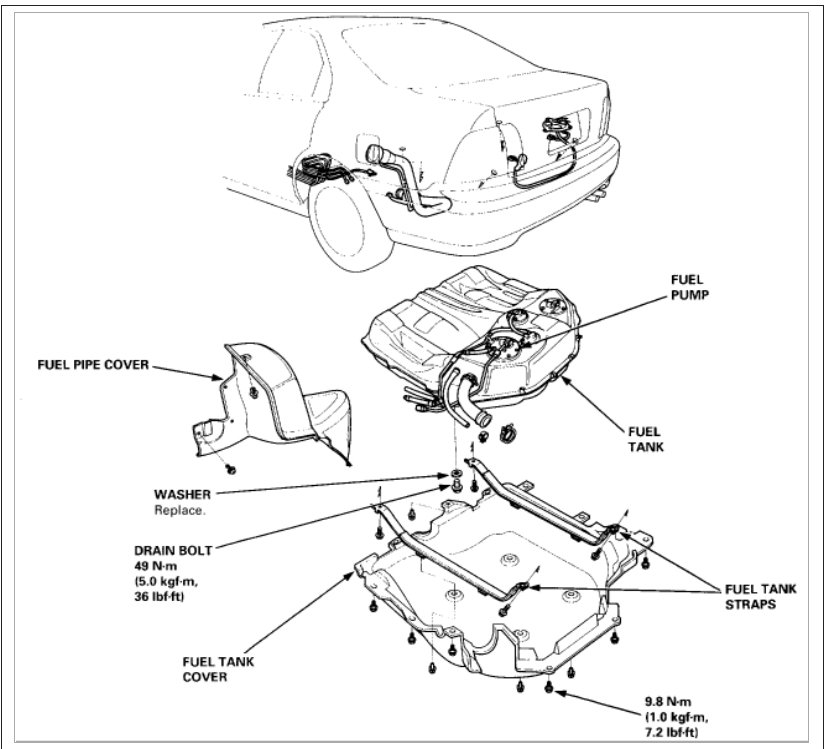 FUEL PUMP

FUEL PIPE COVER

FUEL TANK

WASHER
Replace.

DRAIN BOLT
49 N·m
(5.0 kgf·m,
36 lbf·ft)

FUEL TANK STRAPS

FUEL TANK COVER

9.8 N·m
(1.0 kgf·m,
7.2 lbf·ft)