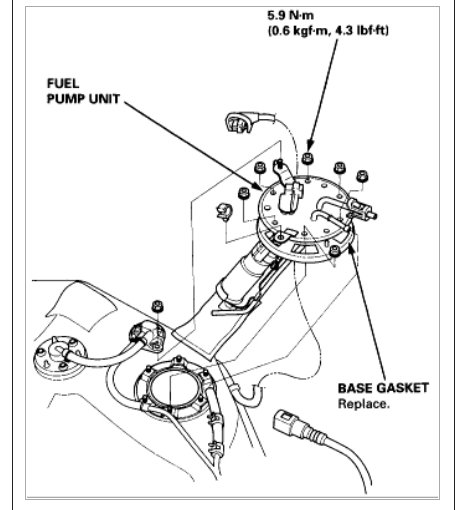 5.9 N·m
(0.6 kgf·m, 4.3 lbf·ft)

FUEL
PUMP UNIT

BASE GASKET
Replace.