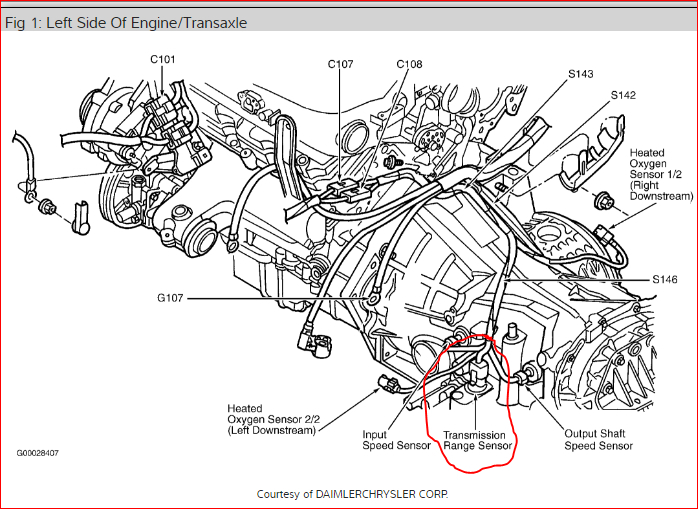 Fig 1: Left Side Of Engine/Transaxle

C101

C107

C108

S143

S142

Heated Oxygen Sensor 1/2 (Right Downstream)

S146

G107

Heated Oxygen Sensor 2/2 (Left Downstream)

Input Speed Sensor

Transmission Range Sensor

Output Shaft Speed Sensor

G00028407

Courtesy of DAIMLERCHRYSLER CORP.