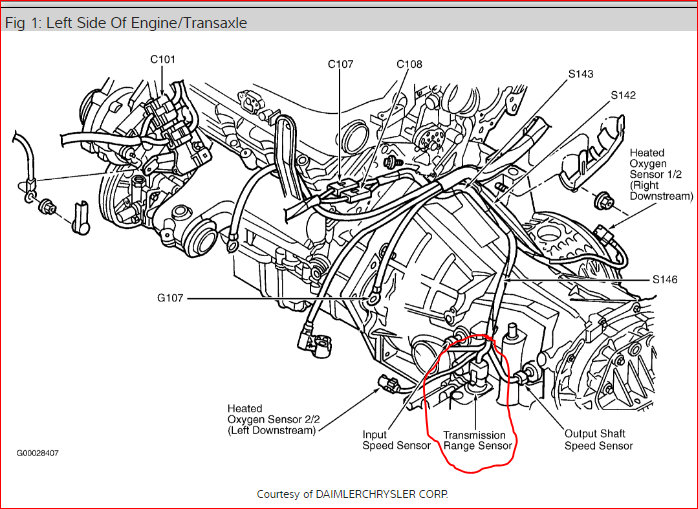 Fig 1: Left Side Of Engine/Transaxle

C101

C107

C108

S143

S142

Heated Oxygen Sensor 1/2 (Right Downstream)

S146

G107

Heated Oxygen Sensor 2/2 (Left Downstream)

Input Speed Sensor

Transmission Range Sensor

Output Shaft Speed Sensor

G00028407

Courtesy of DAIMLERCHRYSLER CORP.