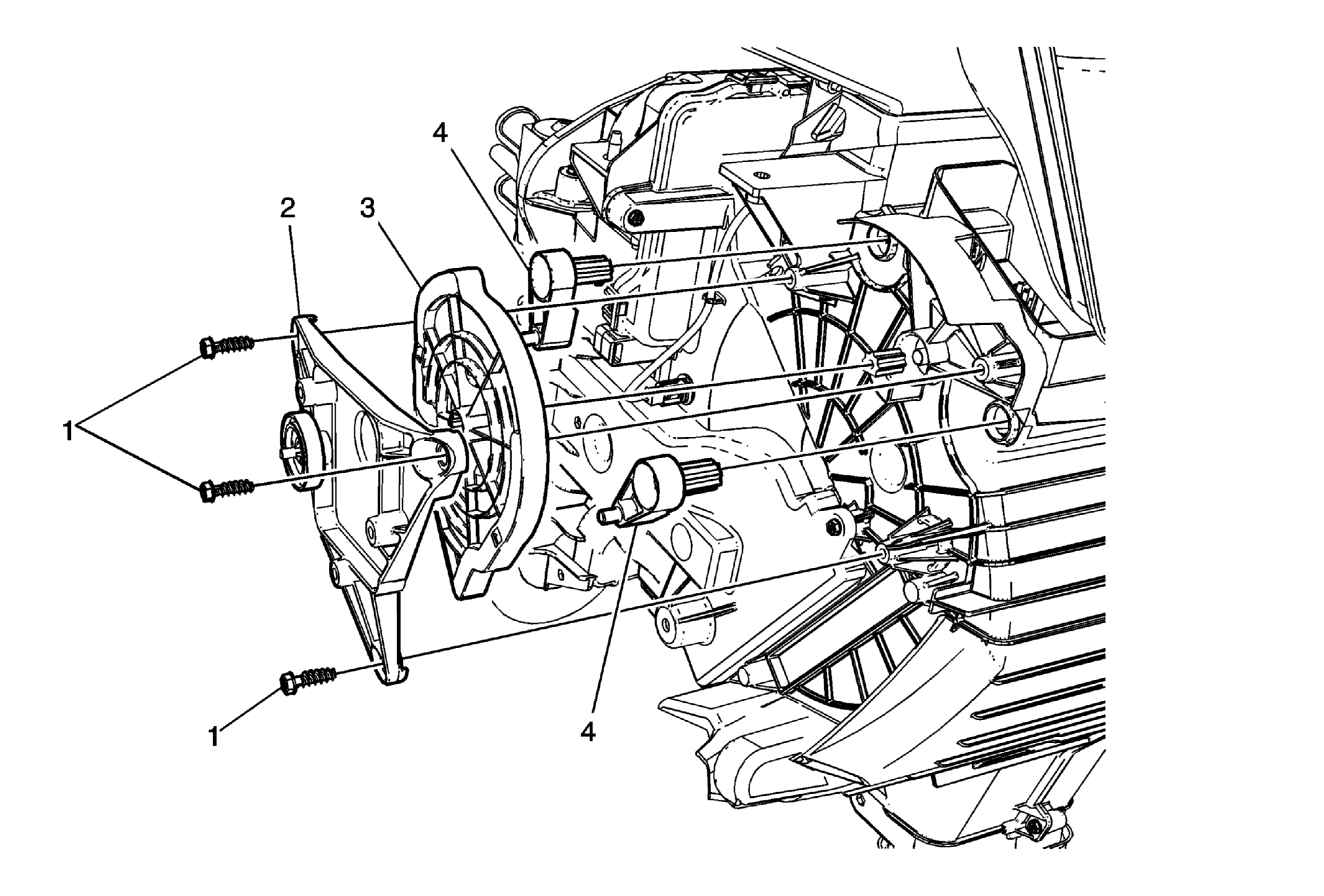 4
2
3
1
1
4