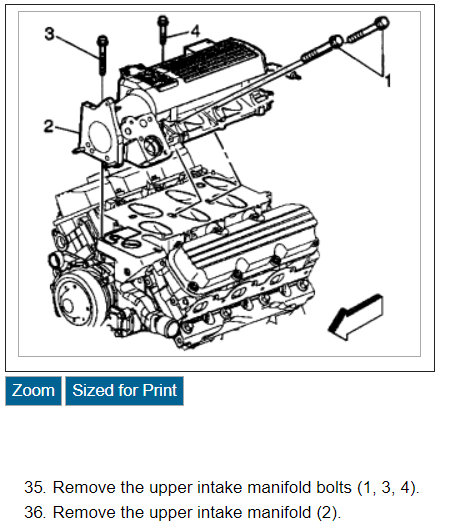 3
4
1
2

Zoom Sized for Print

35. Remove the upper intake manifold bolts (1, 3, 4).
36. Remove the upper intake manifold (2).