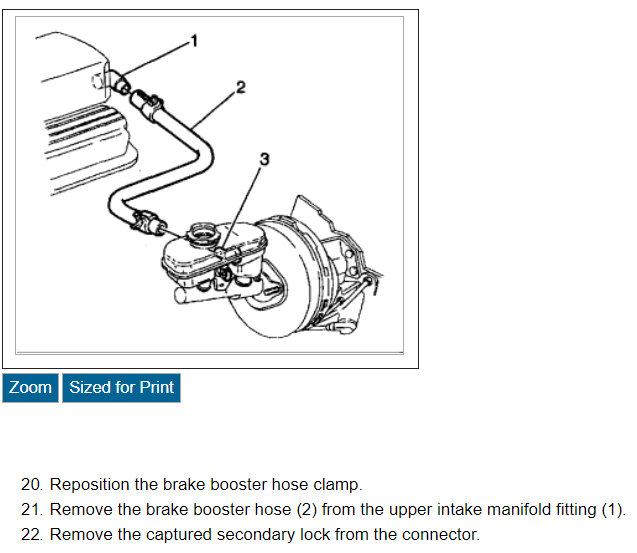 1
2
3

Zoom Sized for Print

20. Reposition the brake booster hose clamp.
21. Remove the brake booster hose (2) from the upper intake manifold fitting (1).
22. Remove the captured secondary lock from the connector.