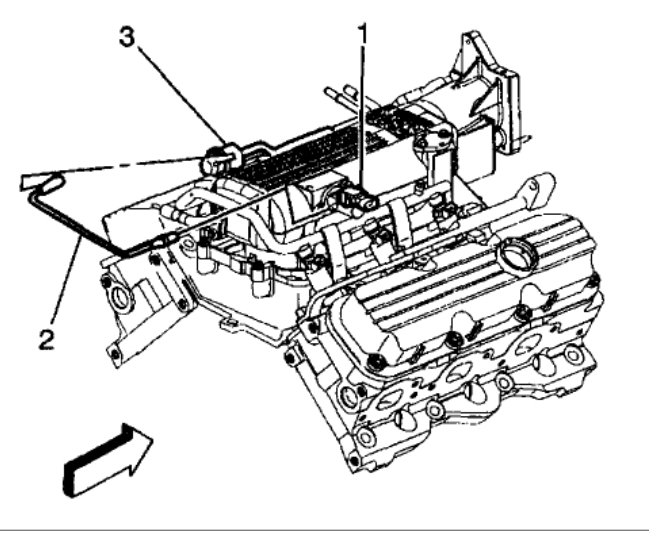 3
1
2