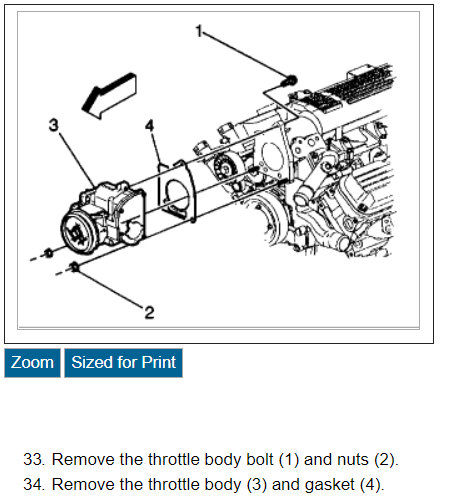 1
3
4
2

Zoom
Sized for Print

33. Remove the throttle body bolt (1) and nuts (2).
34. Remove the throttle body (3) and gasket (4).