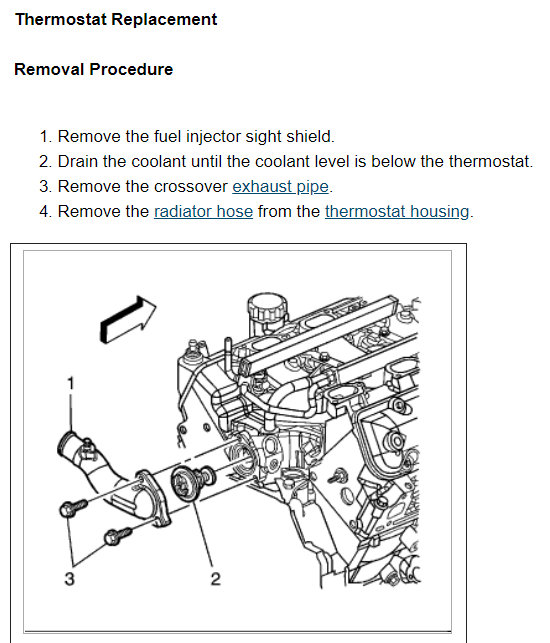 Thermostat Replacement

Removal Procedure

1. Remove the fuel injector sight shield.
2. Drain the coolant until the coolant level is below the thermostat.
3. Remove the crossover exhaust pipe.
4. Remove the radiator hose from the thermostat housing.

1

3

2