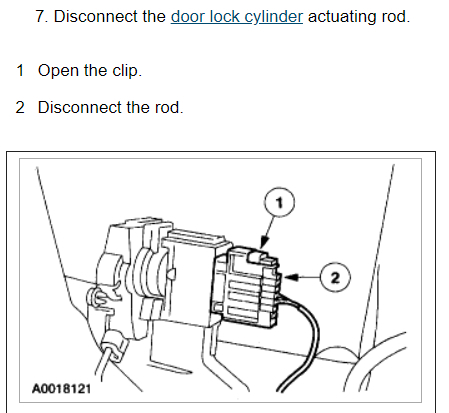 7. Disconnect the door lock cylinder actuating rod.

1 Open the clip.

2 Disconnect the rod.

1

2

A0018121