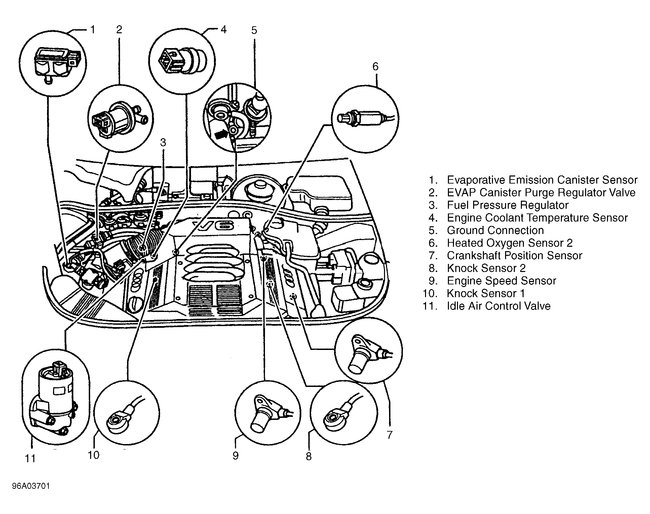 1
2
4
5
6
3
V6
11
10
9
8
7

1. Evaporative Emission Canister Sensor
2. EVAP Canister Purge Regulator Valve
3. Fuel Pressure Regulator
4. Engine Coolant Temperature Sensor
5. Ground Connection
6. Heated Oxygen Sensor 2
7. Crankshaft Position Sensor
8. Knock Sensor 2
9. Engine Speed Sensor
10. Knock Sensor 1
11. Idle Air Control Valve

96A03701