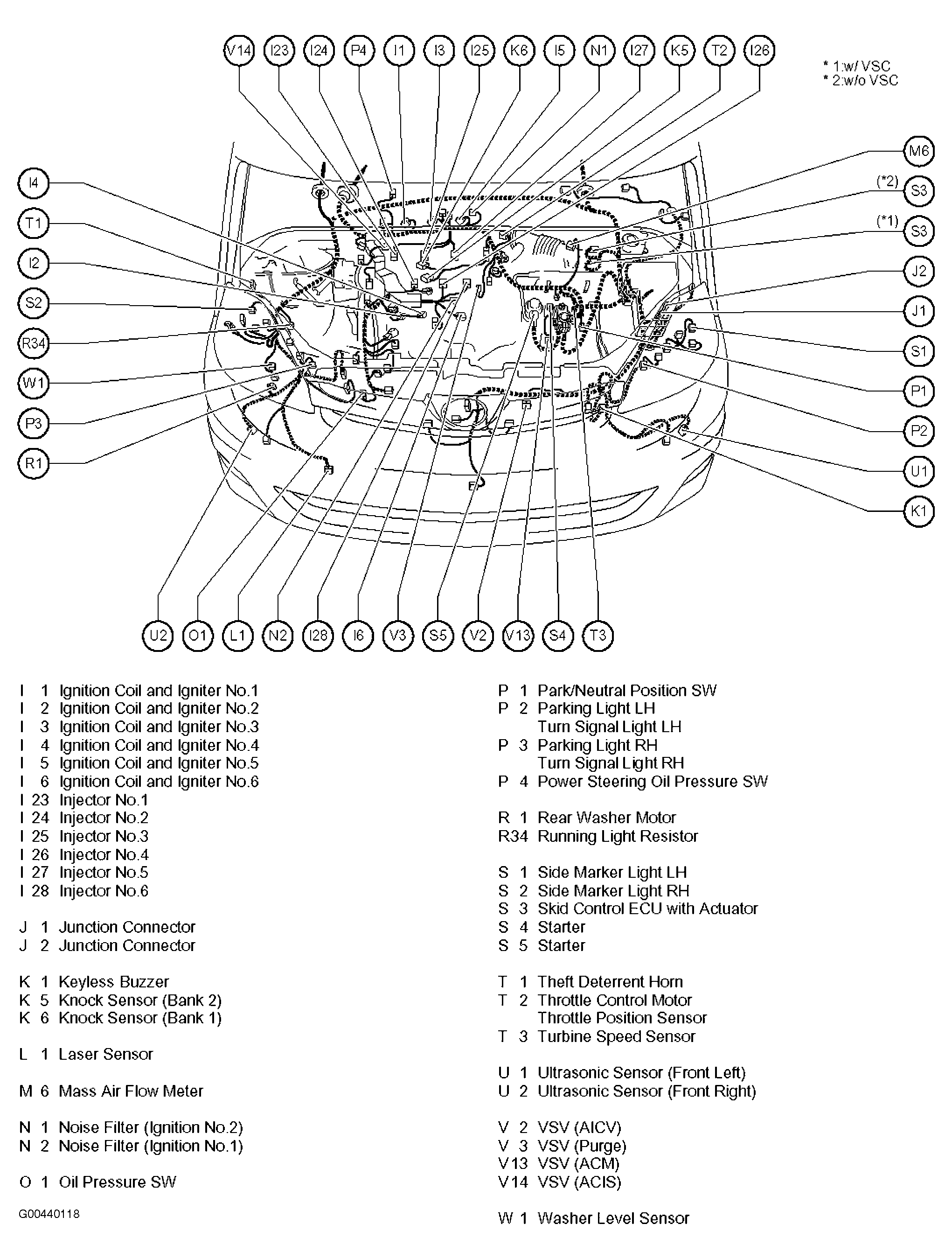 V14 I23 I24 P4 I1 I3 I25 K6 I5 N1 I27 K5 T2 I26

* 1:w/ VSC
* 2:w/o VSC

I4
T1
I2
S2
R34
W1
P3
R1

M6
(*2) S3
(*1) S3
J2
J1
S1
P1
P2
U1
K1

U2 O1 L1 N2 I28 I6 V3 S5 V2 V13 S4 T3

I 1 Ignition Coil and Igniter No.1
I 2 Ignition Coil and Igniter No.2
I 3 Ignition Coil and Igniter No.3
I 4 Ignition Coil and Igniter No.4
I 5 Ignition Coil and Igniter No.5
I 6 Ignition Coil and Igniter No.6
I 23 Injector No.1
I 24 Injector No.2
I 25 Injector No.3
I 26 Injector No.4
I 27 Injector No.5
I 28 Injector No.6

J 1 Junction Connector
J 2 Junction Connector

K 1 Keyless Buzzer
K 5 Knock Sensor (Bank 2)
K 6 Knock Sensor (Bank 1)

L 1 Laser Sensor

M 6 Mass Air Flow Meter

N 1 Noise Filter (Ignition No.2)
N 2 Noise Filter (Ignition No.1)

O 1 Oil Pressure SW

G00440118

P 1 Park/Neutral Position SW
P 2 Parking Light LH
Turn Signal Light LH
P 3 Parking Light RH
Turn Signal Light RH
P 4 Power Steering Oil Pressure SW

R 1 Rear Washer Motor
R34 Running Light Resistor

S 1 Side Marker Light LH
S 2 Side Marker Light RH
S 3 Skid Control ECU with Actuator
S 4 Starter
S 5 Starter

T 1 Theft Deterrent Horn
T 2 Throttle Control Motor
Throttle Position Sensor
T 3 Turbine Speed Sensor

U 1 Ultrasonic Sensor (Front Left)
U 2 Ultrasonic Sensor (Front Right)

V 2 VSV (AICV)
V 3 VSV (Purge)
V13 VSV (ACM)
V14 VSV (ACIS)

W 1 Washer Level Sensor