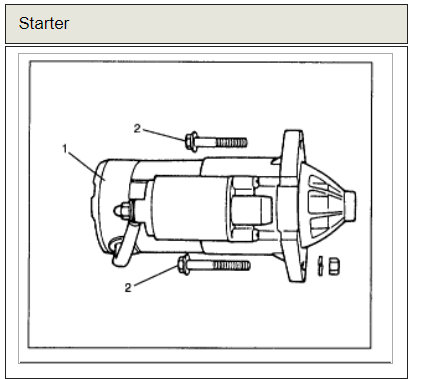 Starter

2

1

2