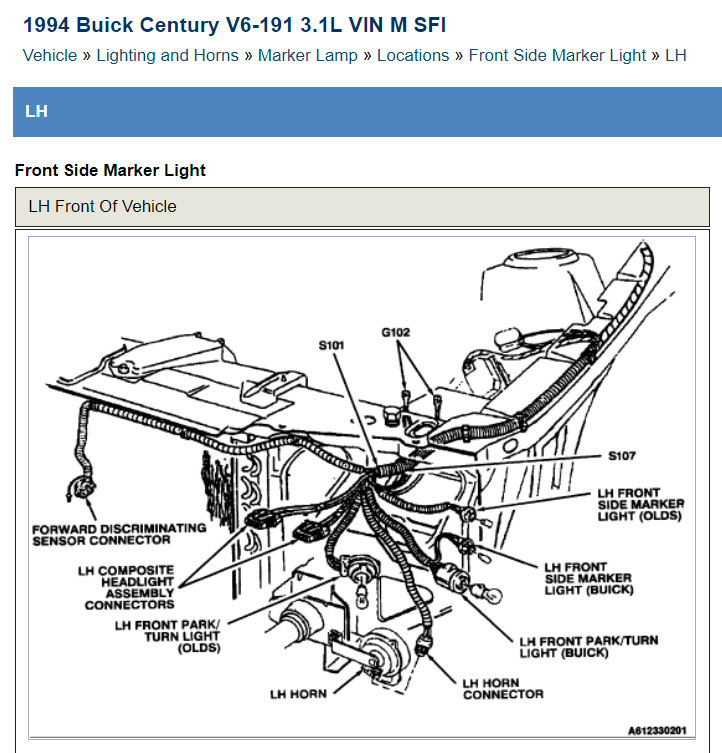 1994 Buick Century V6-191 3.1L VIN M SFI

Vehicle » Lighting and Horns » Marker Lamp » Locations » Front Side Marker Light » LH

LH

Front Side Marker Light

LH Front Of Vehicle

S101

G102

S107

LH FRONT SIDE MARKER LIGHT (OLDS)

FORWARD DISCRIMINATING SENSOR CONNECTOR

LH COMPOSITE HEADLIGHT ASSEMBLY CONNECTORS

LH FRONT SIDE MARKER LIGHT (BUICK)

LH FRONT PARK/ TURN LIGHT (OLDS)

LH FRONT PARK/TURN LIGHT (BUICK)

LH HORN

LH HORN CONNECTOR

A612330201