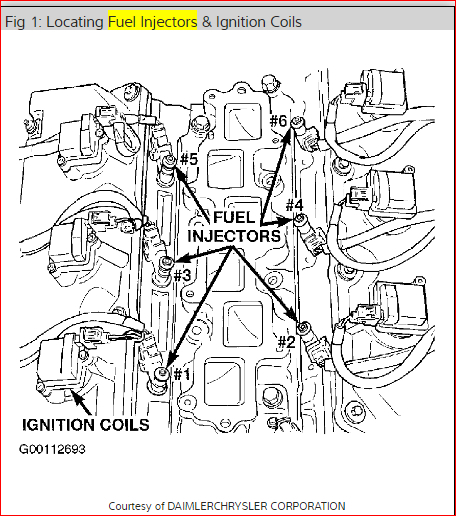 Fig 1: Locating Fuel Injectors & Ignition Coils

#6

#5

#4

FUEL INJECTORS

#3

#2

#1

IGNITION COILS

G00112693

Courtesy of DAIMLERCHRYSLER CORPORATION