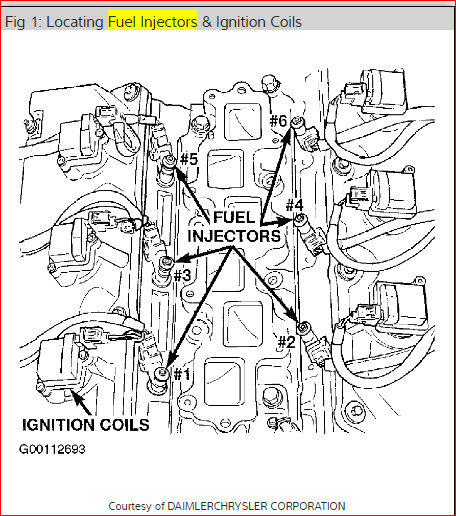 Fig 1: Locating Fuel Injectors & Ignition Coils

#6

#5

#4

FUEL INJECTORS

#3

#2

#1

IGNITION COILS

G00112693

Courtesy of DAIMLERCHRYSLER CORPORATION