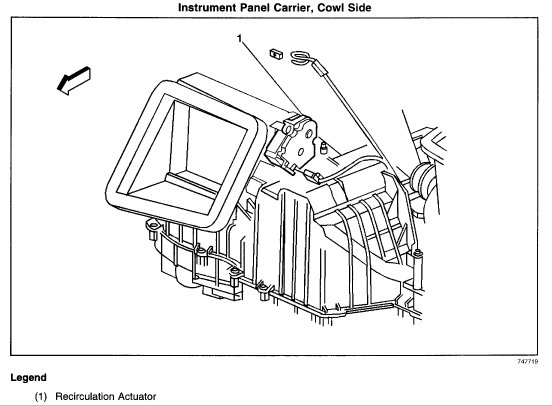 Instrument Panel Carrier, Cowl Side

1

747719

Legend

(1) Recirculation Actuator