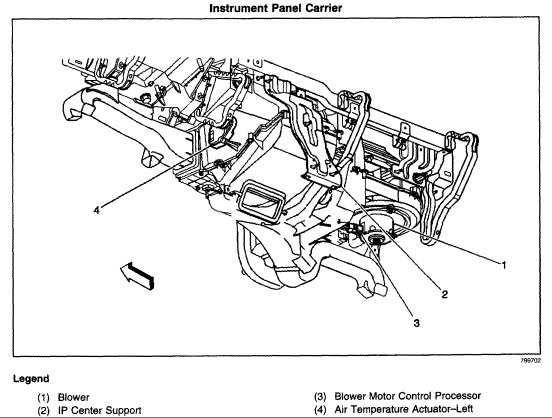 Instrument Panel Carrier

4

1

2

3

799702

Legend

(1) Blower
(2) IP Center Support

(3) Blower Motor Control Processor
(4) Air Temperature Actuator–Left