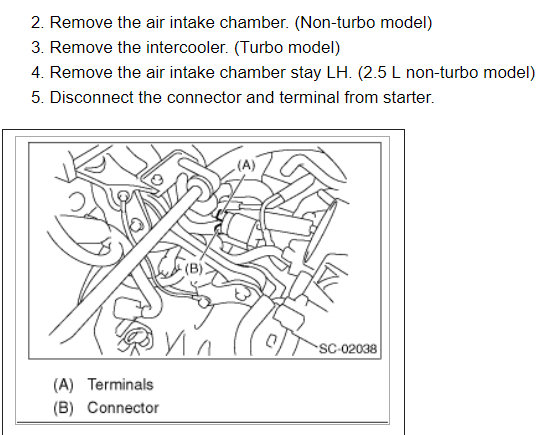 2. Remove the air intake chamber. (Non-turbo model)
3. Remove the intercooler. (Turbo model)
4. Remove the air intake chamber stay LH. (2.5 L non-turbo model)
5. Disconnect the connector and terminal from starter.

(A)

(B)

SC-02038

(A) Terminals
(B) Connector