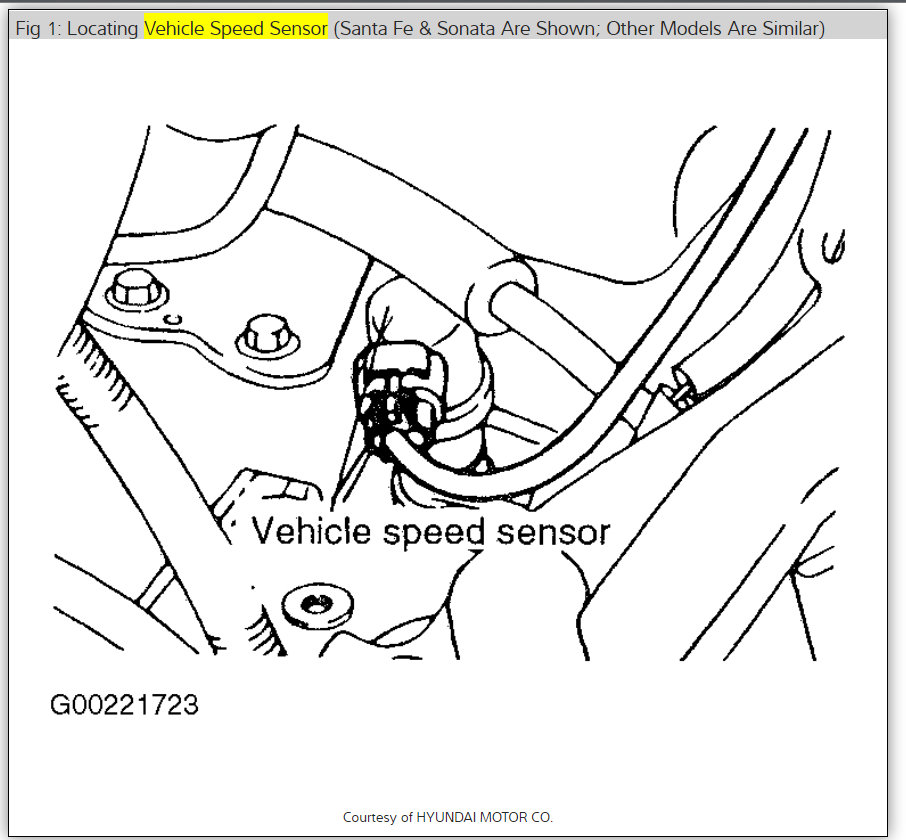 Fig 1: Locating Vehicle Speed Sensor (Santa Fe & Sonata Are Shown; Other Models Are Similar)

Vehicle speed sensor

G00221723

Courtesy of HYUNDAI MOTOR CO.