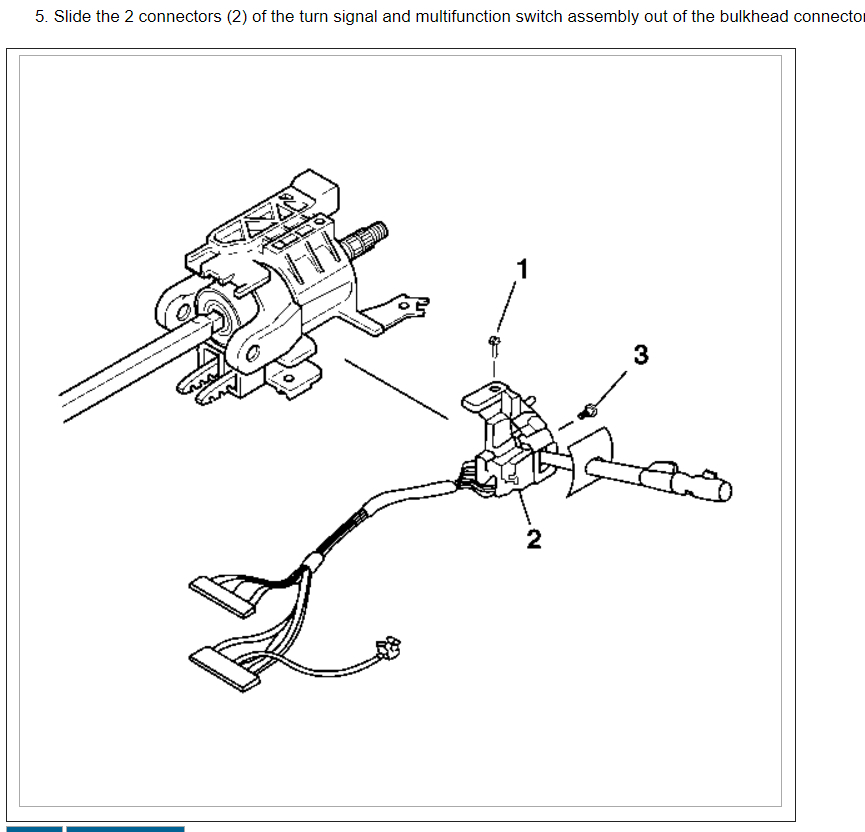 5. Slide the 2 connectors (2) of the turn signal and multifunction switch assembly out of the bulkhead connector

1

3

2