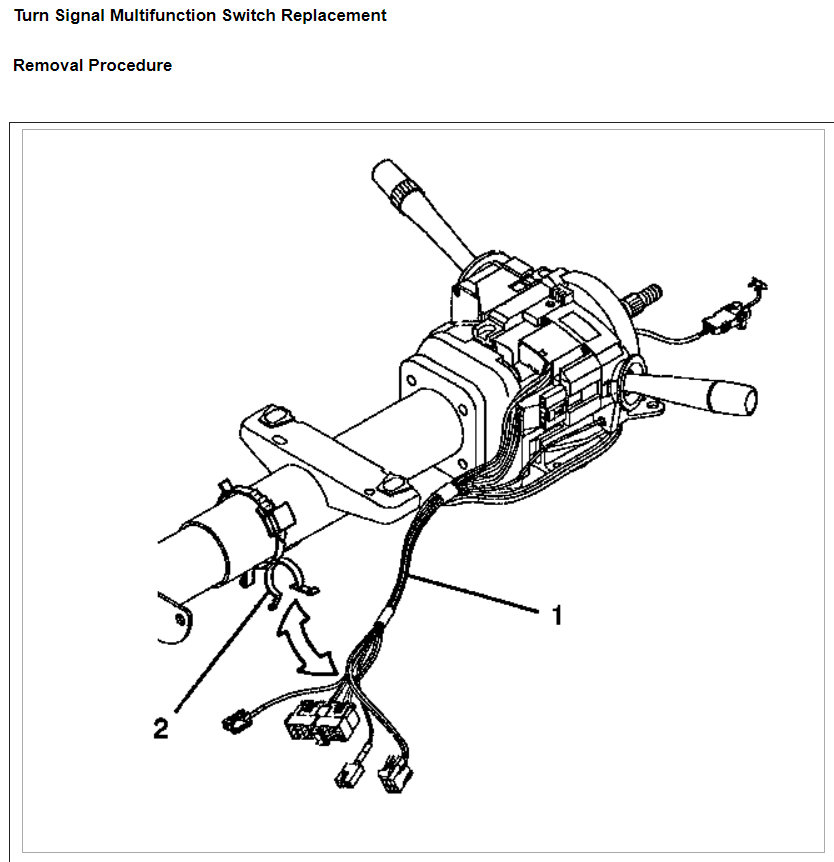 Turn Signal Multifunction Switch Replacement

Removal Procedure

1

2