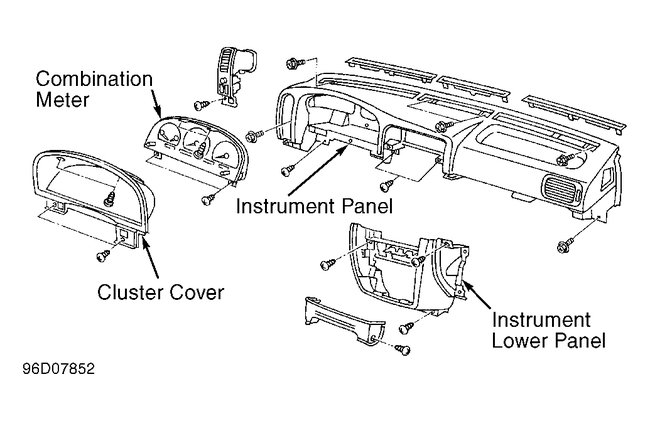 Combination Meter

Instrument Panel

Cluster Cover

Instrument Lower Panel

96D07852