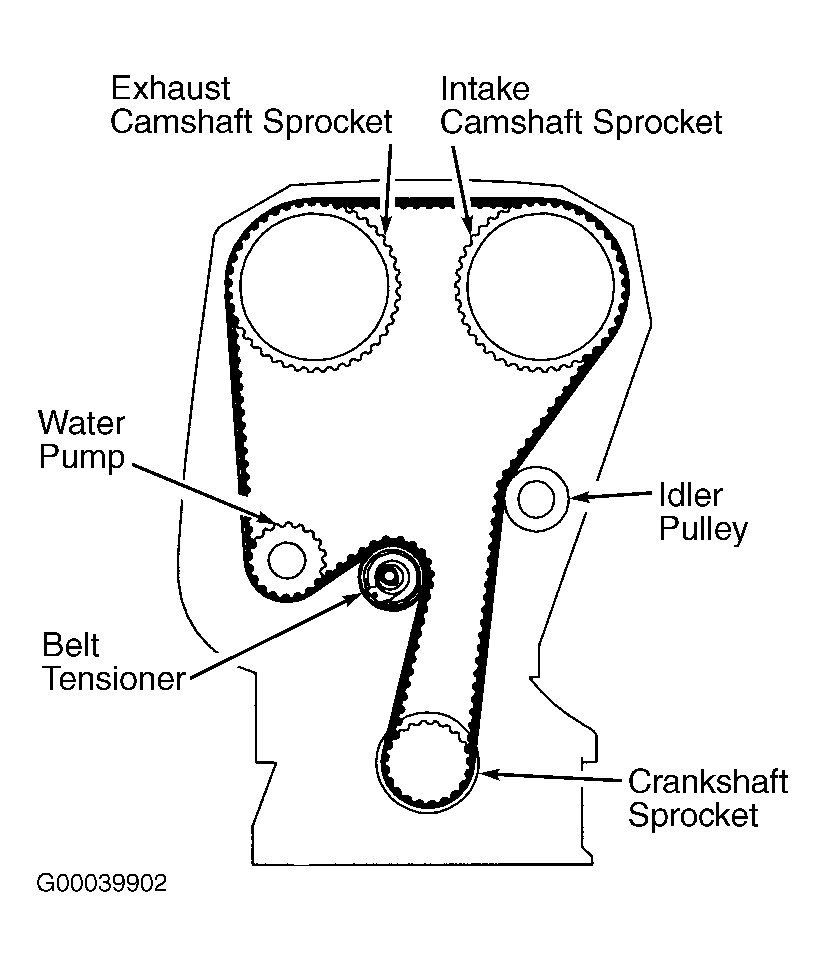 Exhaust Camshaft Sprocket

Intake Camshaft Sprocket

Water Pump

Idler Pulley

Belt Tensioner

Crankshaft Sprocket

G00039902