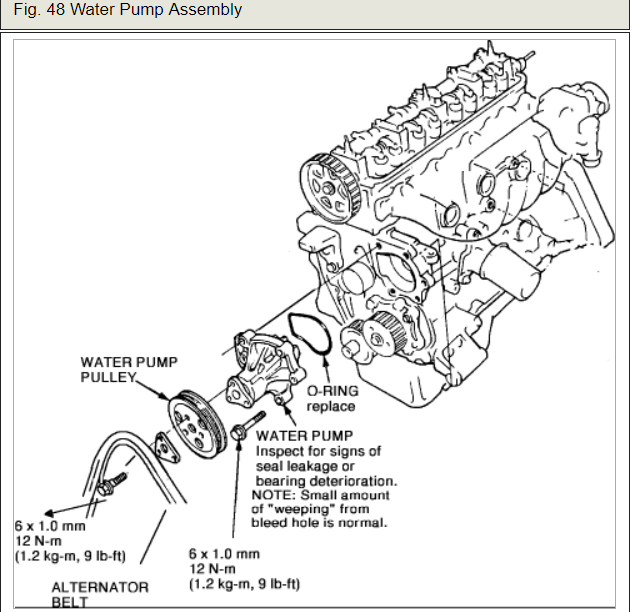 Fig. 48 Water Pump Assembly

WATER PUMP PULLEY

O-RING replace

WATER PUMP
Inspect for signs of seal leakage or bearing deterioration.
NOTE: Small amount of "weeping" from bleed hole is normal.

6 x 1.0 mm
12 N-m
(1.2 kg-m, 9 lb-ft)

6 x 1.0 mm
12 N-m
(1.2 kg-m, 9 lb-ft)

ALTERNATOR BELT