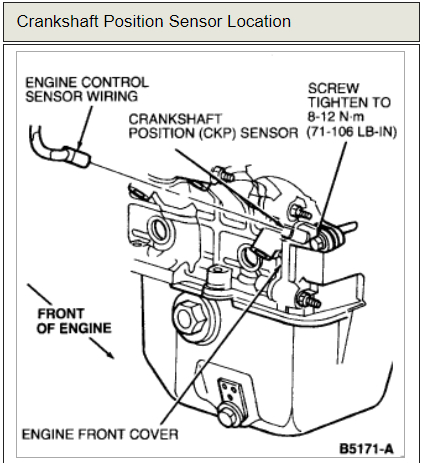 Crankshaft Position Sensor Location

ENGINE CONTROL SENSOR WIRING

CRANKSHAFT POSITION (CKP) SENSOR

SCREW TIGHTEN TO 8-12 N·m (71-106 LB-IN)

FRONT OF ENGINE

ENGINE FRONT COVER

B5171-A