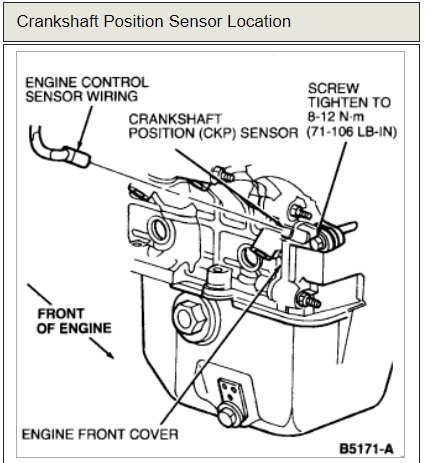 Crankshaft Position Sensor Location

ENGINE CONTROL SENSOR WIRING

CRANKSHAFT POSITION (CKP) SENSOR

SCREW TIGHTEN TO 8-12 N·m (71-106 LB-IN)

FRONT OF ENGINE

ENGINE FRONT COVER

B5171-A