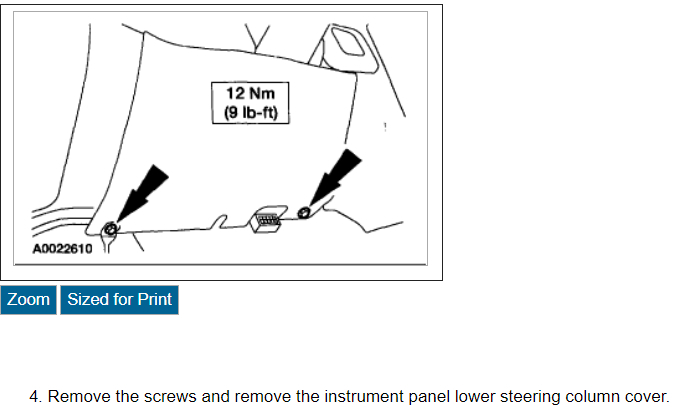 12 Nm
(9 lb-ft)

A0022610

Zoom Sized for Print

4. Remove the screws and remove the instrument panel lower steering column cover.