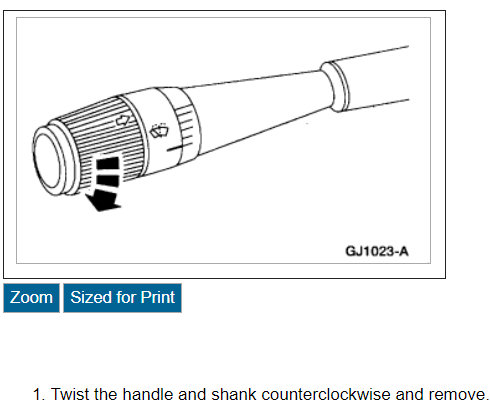 GJ1023-A

Zoom Sized for Print

1. Twist the handle and shank counterclockwise and remove.