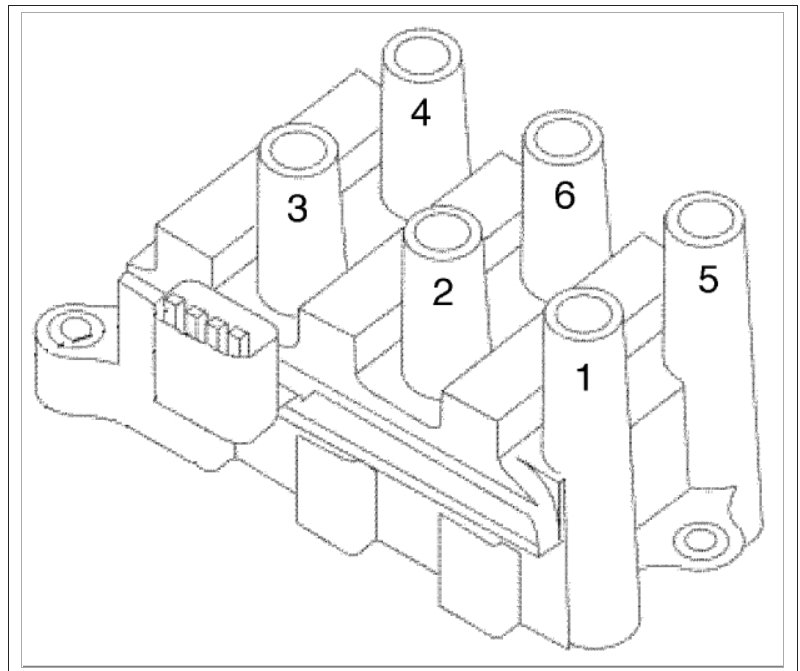 4
3
6
2
5
1