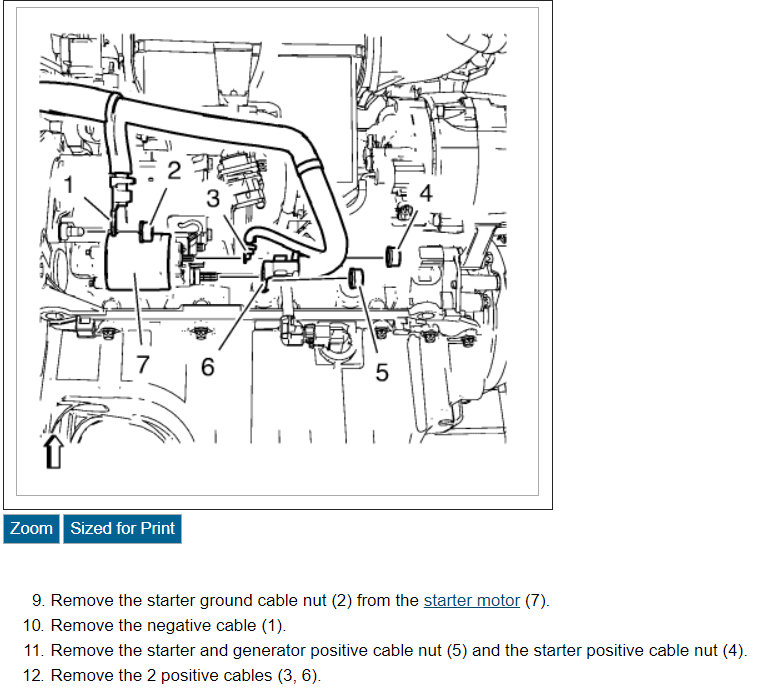 1
2
3
4
7
6
5

Zoom Sized for Print

9. Remove the starter ground cable nut (2) from the starter motor (7).
10. Remove the negative cable (1).
11. Remove the starter and generator positive cable nut (5) and the starter positive cable nut (4).
12. Remove the 2 positive cables (3, 6).