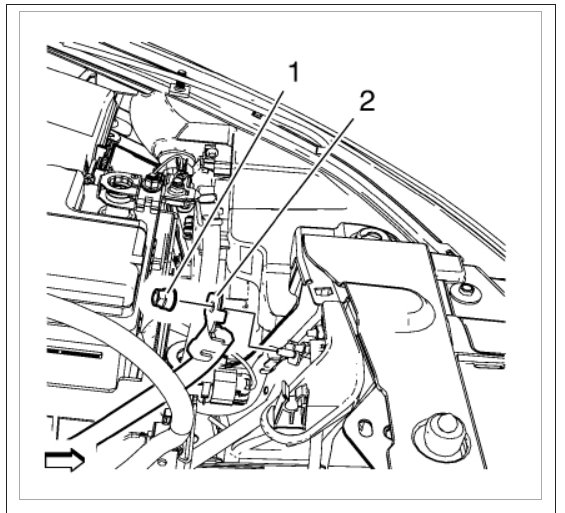 1
2