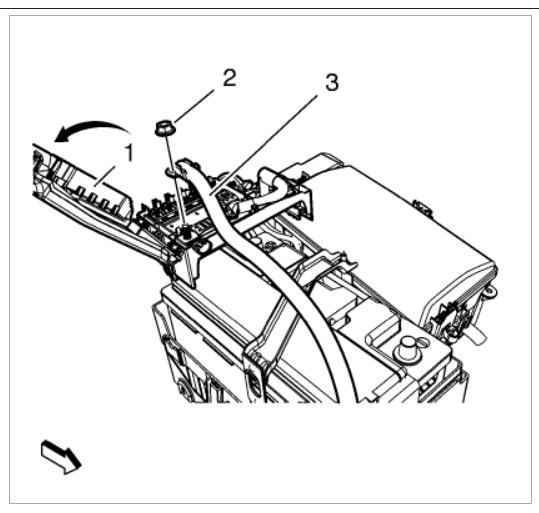 2
3
1