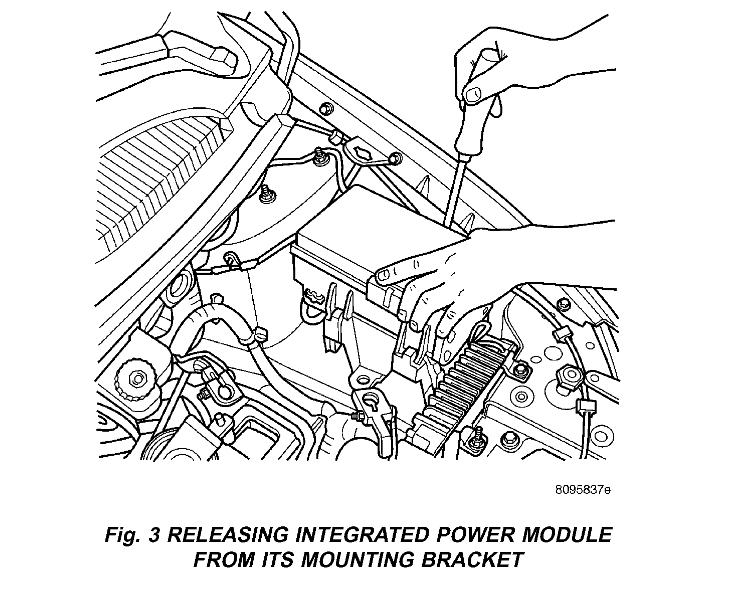 8095837e

Fig. 3 RELEASING INTEGRATED POWER MODULE FROM ITS MOUNTING BRACKET