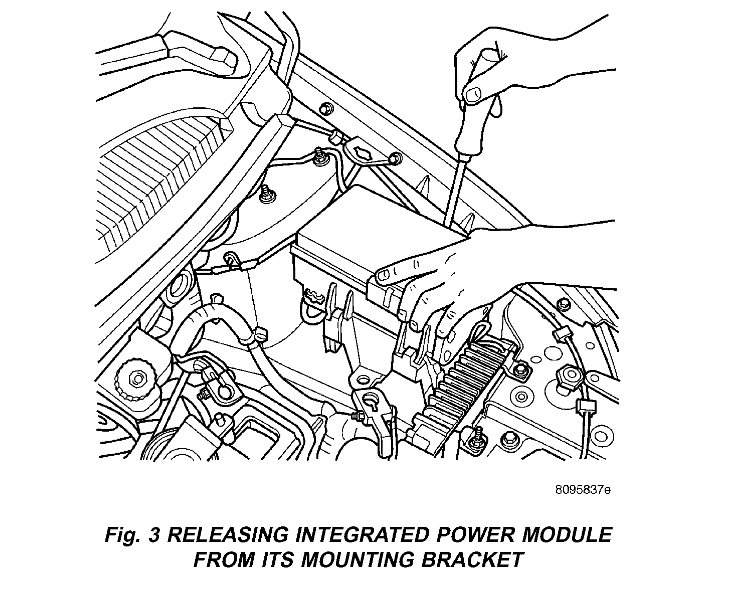 8095837e

Fig. 3 RELEASING INTEGRATED POWER MODULE FROM ITS MOUNTING BRACKET