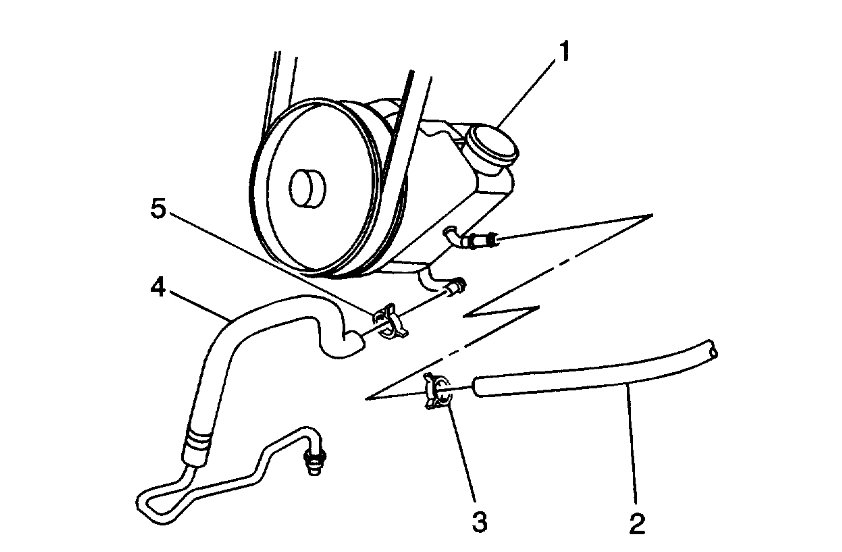 1
5
4
3
2