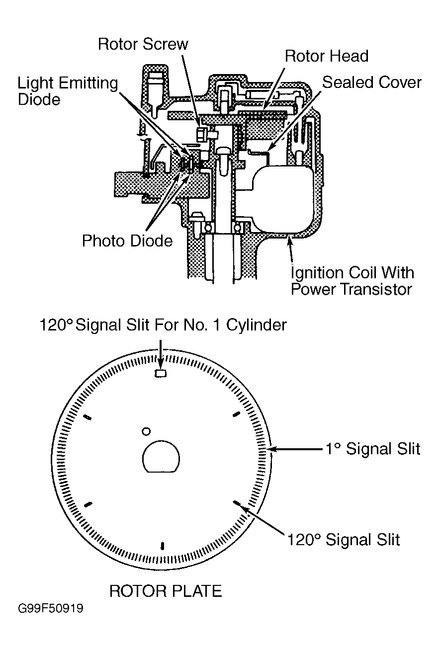 Rotor Screw
Rotor Head
Light Emitting Diode
Sealed Cover
Photo Diode
Ignition Coil With Power Transistor

120° Signal Slit For No. 1 Cylinder
1° Signal Slit
120° Signal Slit
ROTOR PLATE

G99F50919