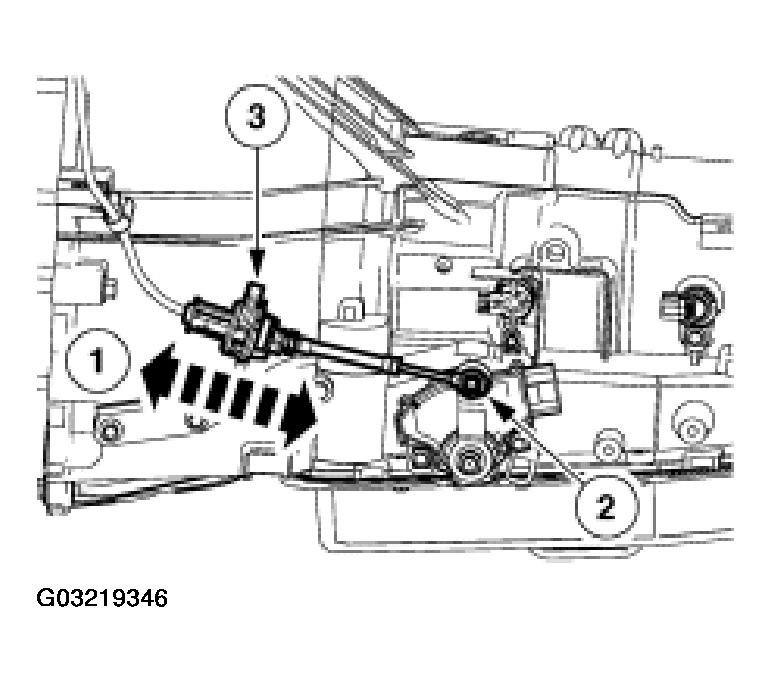 3
1
2
G03219346