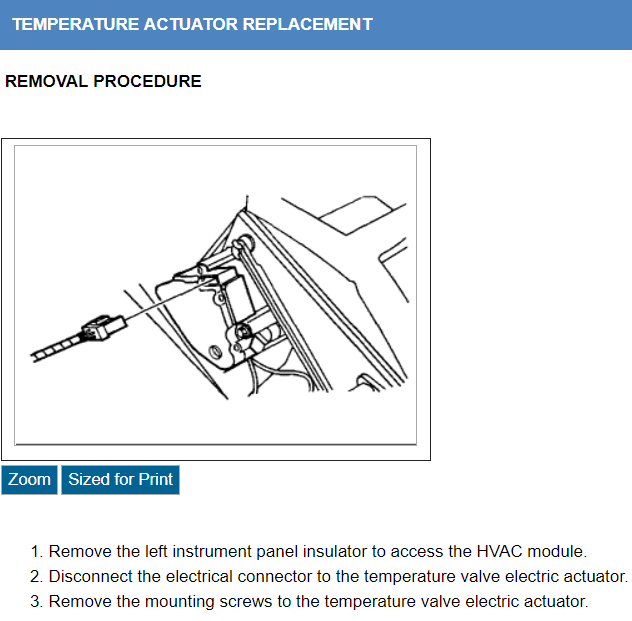 TEMPERATURE ACTUATOR REPLACEMENT

REMOVAL PROCEDURE

Zoom Sized for Print

1. Remove the left instrument panel insulator to access the HVAC module.
2. Disconnect the electrical connector to the temperature valve electric actuator.
3. Remove the mounting screws to the temperature valve electric actuator.