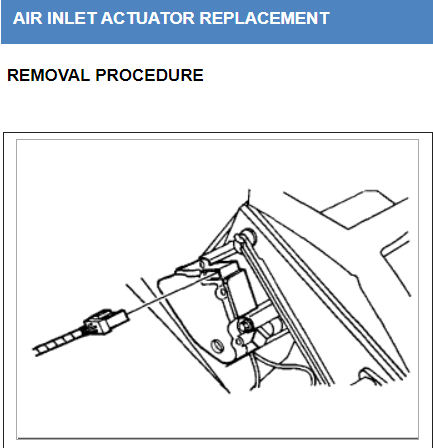 AIR INLET ACTUATOR REPLACEMENT

REMOVAL PROCEDURE