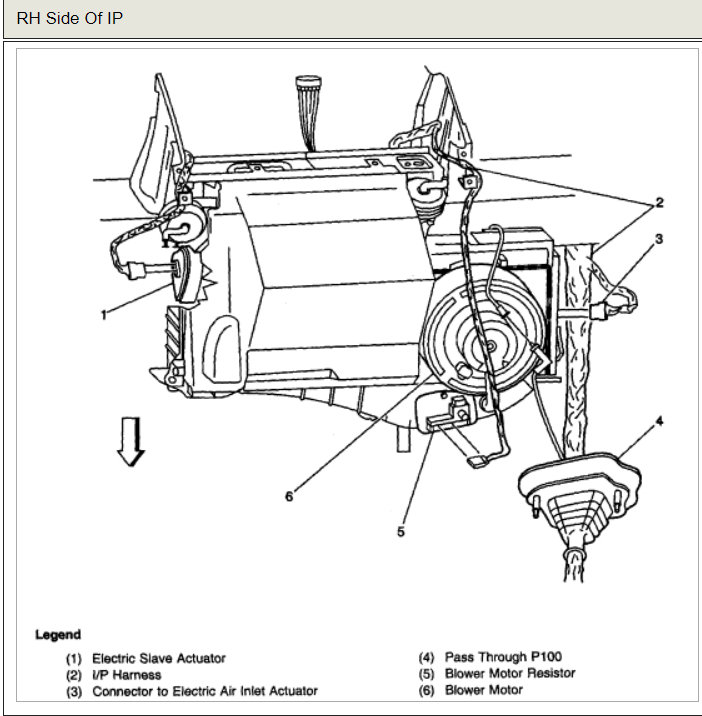 RH Side Of IP

2

3

1

4

6

5

Legend

(1) Electric Slave Actuator
(2) I/P Harness
(3) Connector to Electric Air Inlet Actuator

(4) Pass Through P100
(5) Blower Motor Resistor
(6) Blower Motor