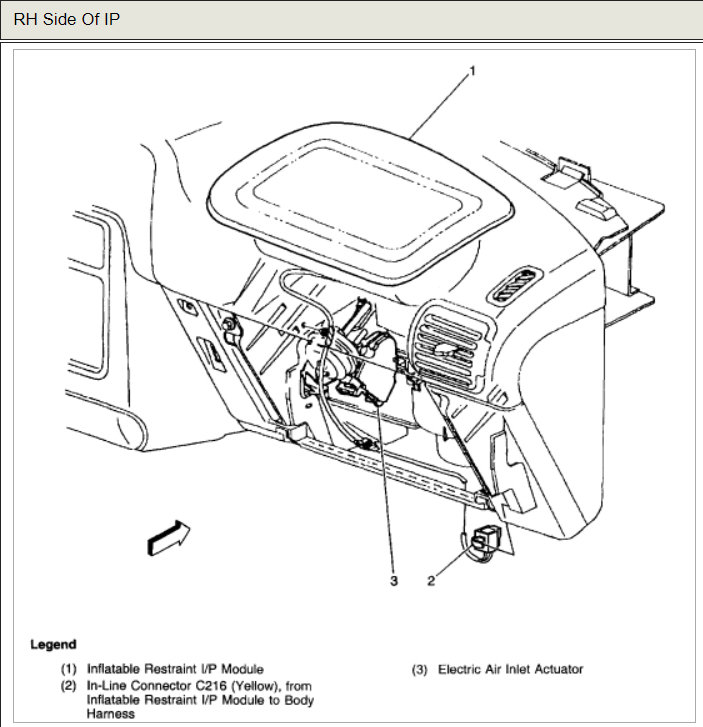 RH Side Of IP

1

3

2

Legend

(1) Inflatable Restraint I/P Module

(2) In-Line Connector C216 (Yellow), from Inflatable Restraint I/P Module to Body Harness

(3) Electric Air Inlet Actuator