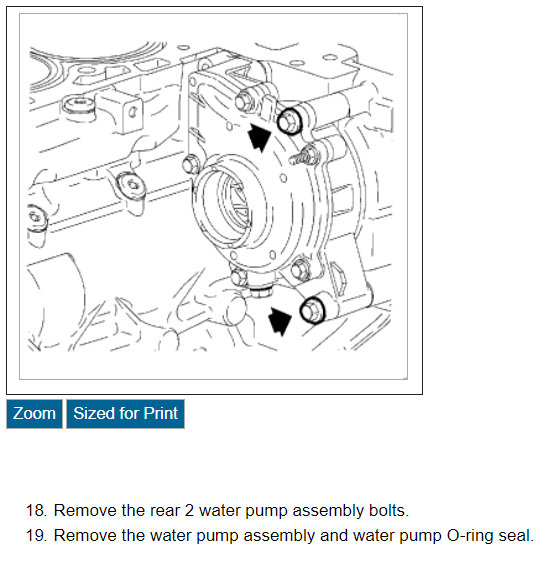 Zoom Sized for Print

18. Remove the rear 2 water pump assembly bolts.
19. Remove the water pump assembly and water pump O-ring seal.